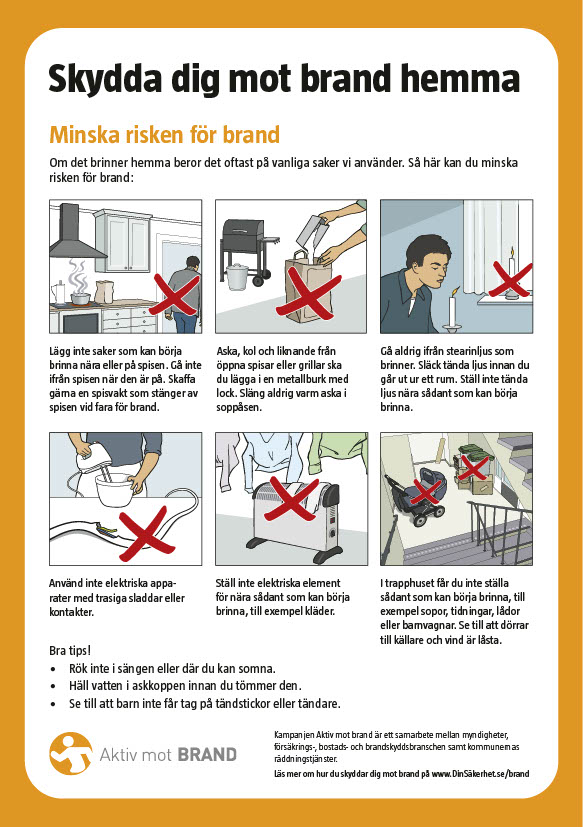 Skydda dig mot brand hemma

Minska risken för brand

Om det brinner hemma beror det oftast på vanliga saker vi använder. Så här kan du minska risken för brand:

Lägg inte saker som kan börja brinna nära eller på spisen. Gå inte ifrån spisen när den är på. Skaffa gärna en spisvakt som stänger av spisen vid fara för brand.

Aska, kol och liknande från öppna spisar eller grillar ska du lägga i en metallburk med lock. Släng aldrig varm aska i soppåsen.

Gå aldrig ifrån stearinljus som brinner. Släck tända ljus innan du går ut ur ett rum. Ställ inte tända ljus nära sådant som kan börja brinna.

Använd inte elektriska apparater med trasiga sladdar eller kontakter.

Ställ inte elektriska element för nära sådant som kan börja brinna, till exempel kläder.

I trapphuset får du inte ställa sådant som kan börja brinna, till exempel sopor, tidningar, lådor eller barnvagnar. Se till att dörrar till källare och vind är låsta.

Bra tips!
• Rök inte i sängen eller där du kan somna.
• Häll vatten i askkoppen innan du tömmer den.
• Se till att barn inte får tag på tändstickor eller tändare.

Aktiv mot BRAND

Kampanjen Aktiv mot brand är ett samarbete mellan myndigheter, försäkrings-, bostads- och brandskyddsbranschen samt kommunernas räddningstjänster.
Läs mer om hur du skyddar dig mot brand på www.DinSäkerhet.se/brand