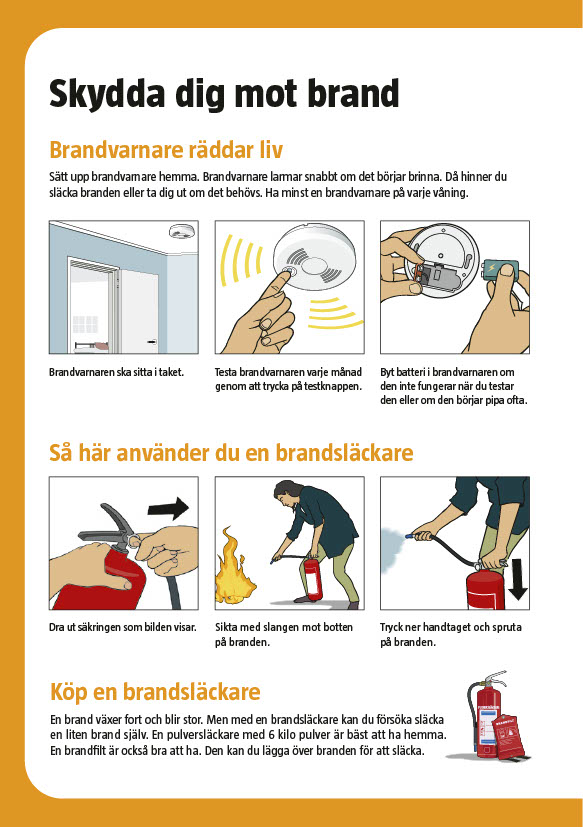 Skydda dig mot brand

Brandvarnare räddar liv

Sätt upp brandvarnare hemma. Brandvarnare larmar snabbt om det börjar brinna. Då hinner du släcka branden eller ta dig ut om det behövs. Ha minst en brandvarnare på varje våning.

Brandvarnaren ska sitta i taket.

Testa brandvarnaren varje månad genom att trycka på testknappen.

Byt batteri i brandvarnaren om den inte fungerar när du testar den eller om den börjar pipa ofta.

Så här använder du en brandsläckare

Dra ut säkringen som bilden visar.

Sikta med slangen mot botten på branden.

Tryck ner handtaget och spruta på branden.

Köp en brandsläckare

En brand växer fort och blir stor. Men med en brandsläckare kan du försöka släcka en liten brand själv. En pulversläckare med 6 kilo pulver är bäst att ha hemma. En brandfilt är också bra att ha. Den kan du lägga över branden för att släcka.