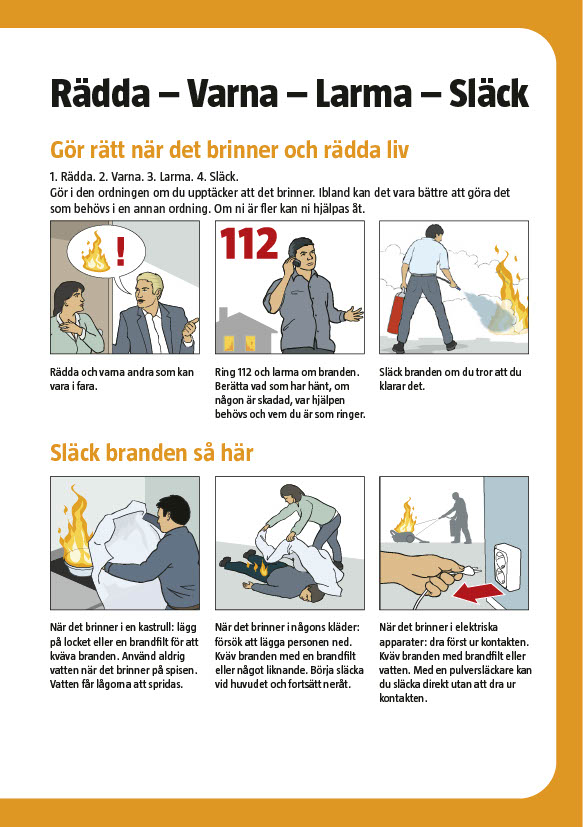 Rädda – Varna – Larma – Släck

Gör rätt när det brinner och rädda liv

1. Rädda. 2. Varna. 3. Larma. 4. Släck.
Gör i den ordningen om du upptäcker att det brinner. Ibland kan det vara bättre att göra det som behövs i en annan ordning. Om ni är fler kan ni hjälpas åt.

!

112

Rädda och varna andra som kan vara i fara.

Ring 112 och larma om branden. Berätta vad som har hänt, om någon är skadad, var hjälpen behövs och vem du är som ringer.

Släck branden om du tror att du klarar det.

Släck branden så här

När det brinner i en kastrull: lägg på locket eller en brandfilt för att kväva branden. Använd aldrig vatten när det brinner på spisen. Vatten får lågorna att spridas.

När det brinner i någons kläder: försök att lägga personen ned. Kväv branden med en brandfilt eller något liknande. Börja släcka vid huvudet och fortsätt neråt.

När det brinner i elektriska apparater: dra först ur kontakten. Kväv branden med brandfilt eller vatten. Med en pulversläckare kan du släcka direkt utan att dra ur kontakten.