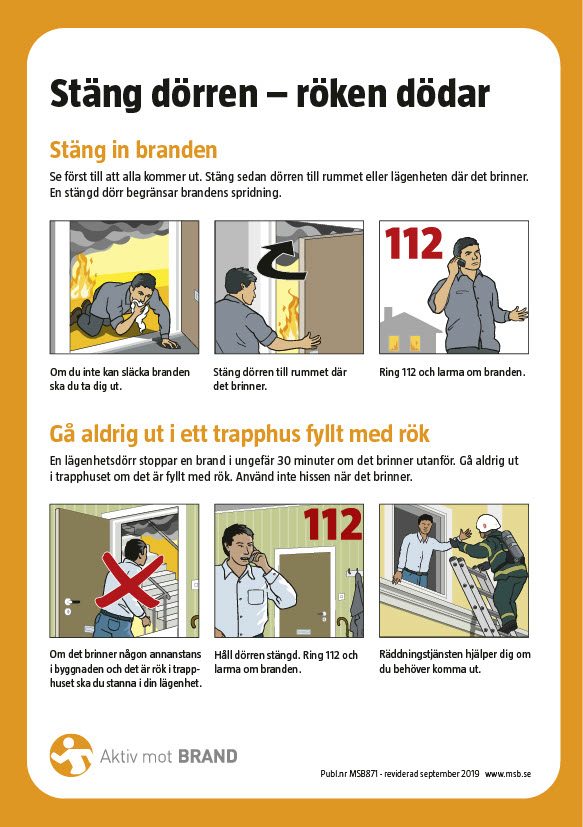 Stäng dörren – röken dödar

Stäng in branden

Se först till att alla kommer ut. Stäng sedan dörren till rummet eller lägenheten där det brinner. En stängd dörr begränsar brandens spridning.

112

Om du inte kan släcka branden ska du ta dig ut.

Stäng dörren till rummet där det brinner.

Ring 112 och larma om branden.

Gå aldrig ut i ett trapphus fyllt med rök

En lägenhetsdörr stoppar en brand i ungefär 30 minuter om det brinner utanför. Gå aldrig ut i trapphuset om det är fyllt med rök. Använd inte hissen när det brinner.

112

Om det brinner någon annanstans i byggnaden och det är rök i trapphuset ska du stanna i din lägenhet.

Håll dörren stängd. Ring 112 och larma om branden.

Räddningstjänsten hjälper dig om du behöver komma ut.

Aktiv mot BRAND

Publ.nr MSB871 - reviderad september 2019 www.msb.se