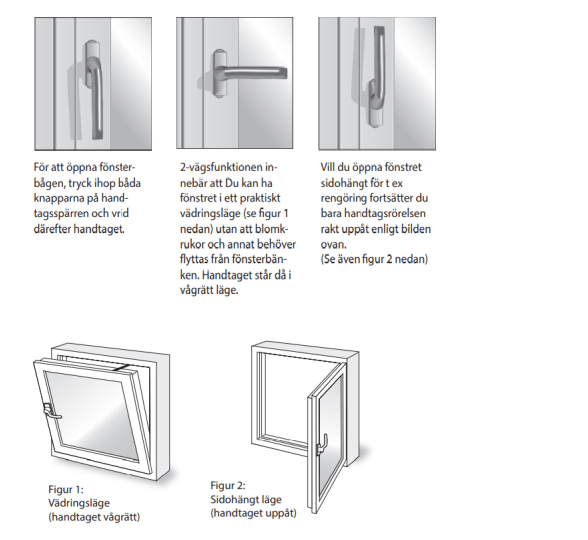 För att öppna fönsterbågen, tryck ihop båda knapparna på handtagsspärren och vrid därefter handtaget.

2-vägsfunktionen innebär att Du kan ha fönstret i ett praktiskt vädringsläge (se figur 1 nedan) utan att blomkrukor och annat behöver flyttas från fönsterbänken. Handtaget står då i vågrätt läge.

Vill du öppna fönstret sidohängt för t ex rengöring fortsätter du bara handtagsrörelsen rakt uppåt enligt bilden ovan.
(Se även figur 2 nedan)

Figur 1:
Vädringsläge
(handtaget vågrätt)

Figur 2:
Sidohängt läge
(handtaget uppåt)